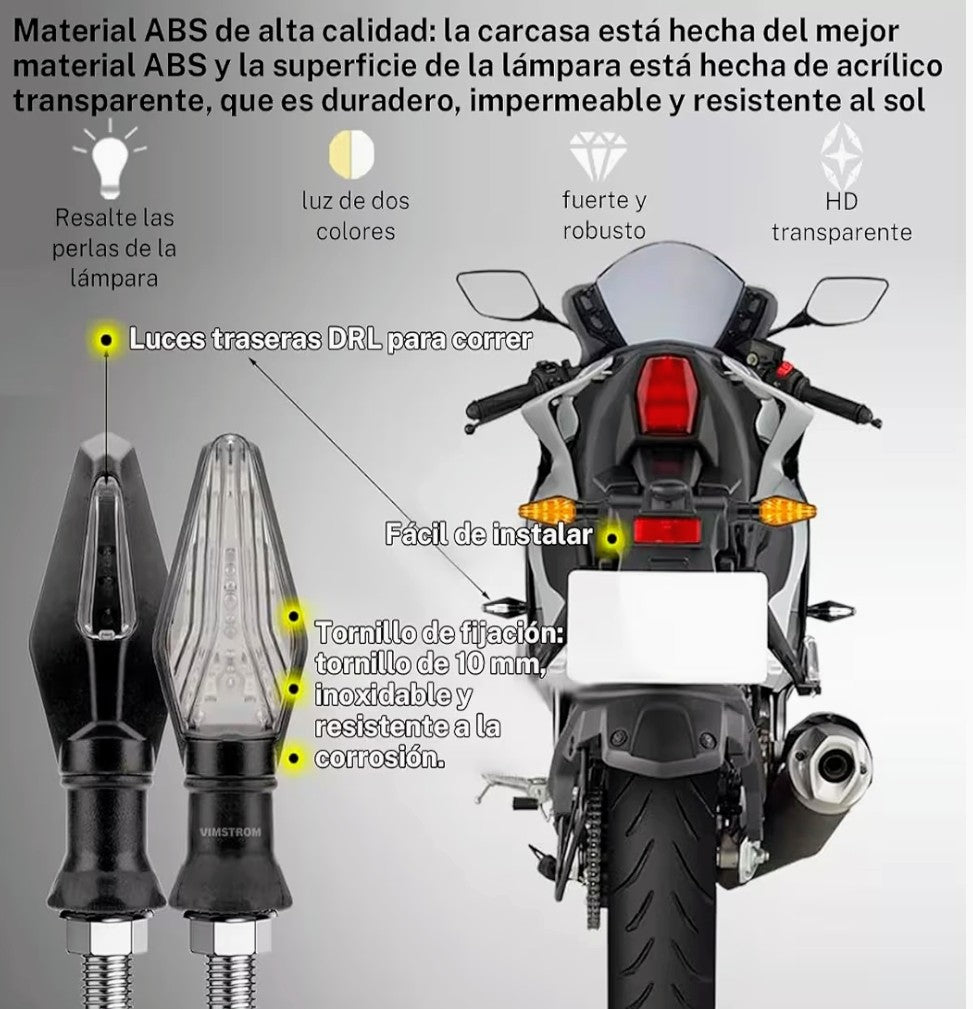 Material ABS de alta calidad: la carcasa está hecha del mejor material ABS y la superficie de la lámpara está hecha de acrílico transparente, que es duradero, impermeable y resistente al sol

Resalte las perlas de la lámpara

luz de dos colores

fuerte y robusto

HD transparente

Luces traseras DRL para correr

Fácil de instalar

Tornillo de fijación: tornillo de 10 mm, inoxidable y resistente a la corrosión.

VIMSTROM